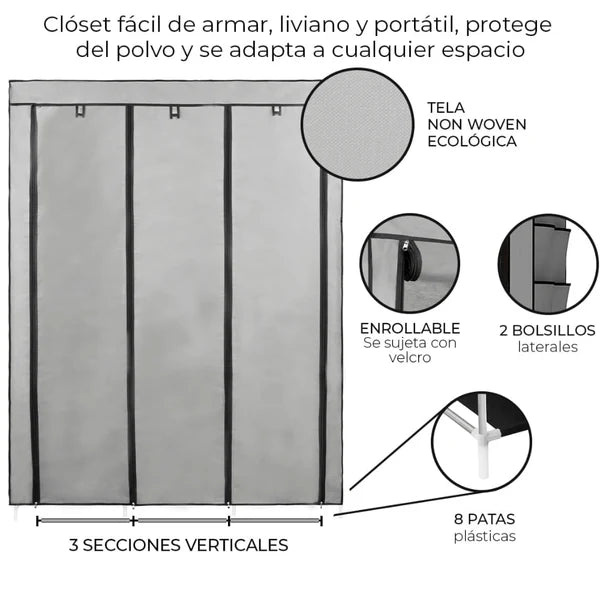 Clóset fácil de armar, liviano y portátil, protege del polvo y se adapta a cualquier espacio

TELA
NON WOVEN
ECOLÓGICA

ENROLLABLE
Se sujeta con velcro

2 BOLSILLOS
laterales

8 PATAS
plásticas

3 SECCIONES VERTICALES