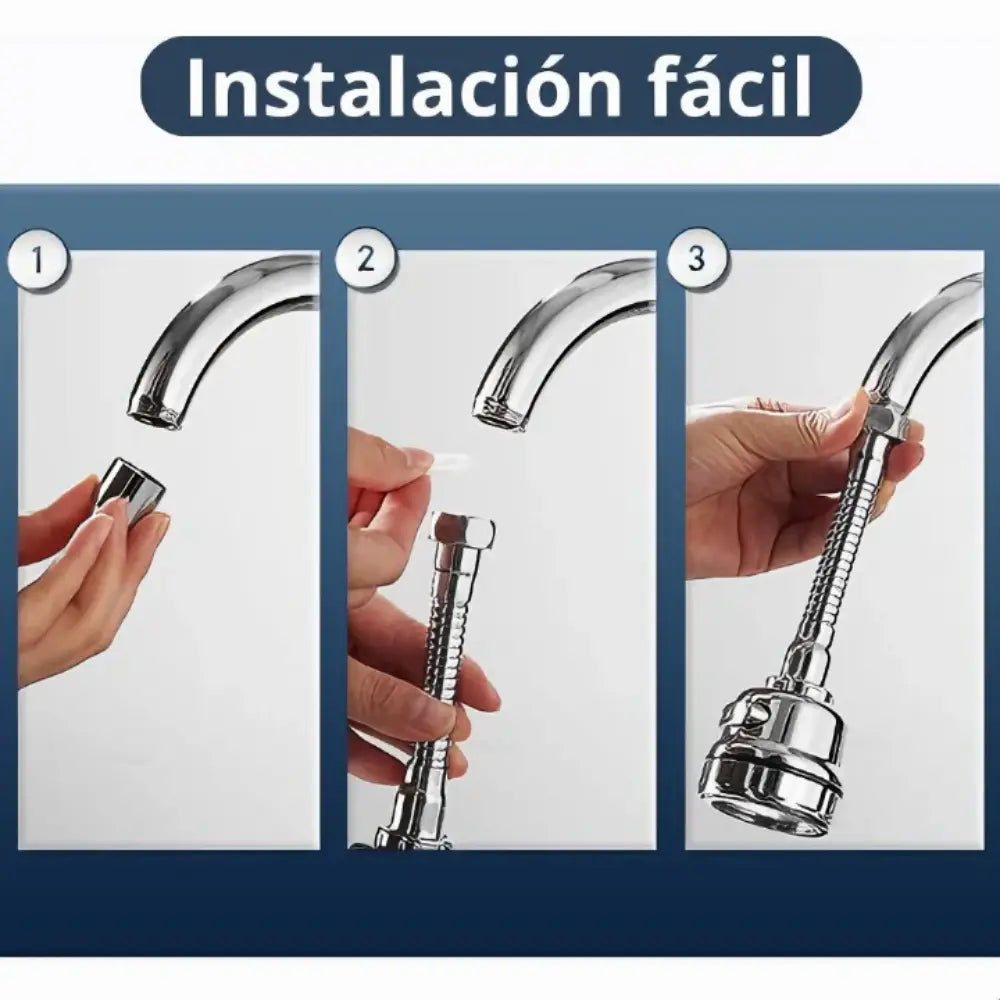 Instalación fácil

1

2

3