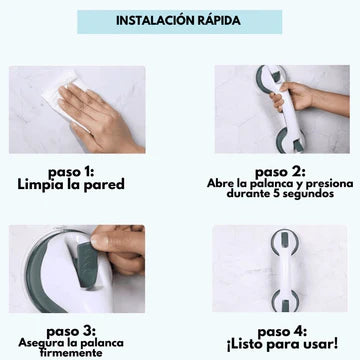 INSTALACIÓN RÁPIDA

paso 1:
Limpia la pared

paso 2:
Abre la palanca y presiona durante 5 segundos

paso 3:
Asegura la palanca firmemente

paso 4:
¡Listo para usar!